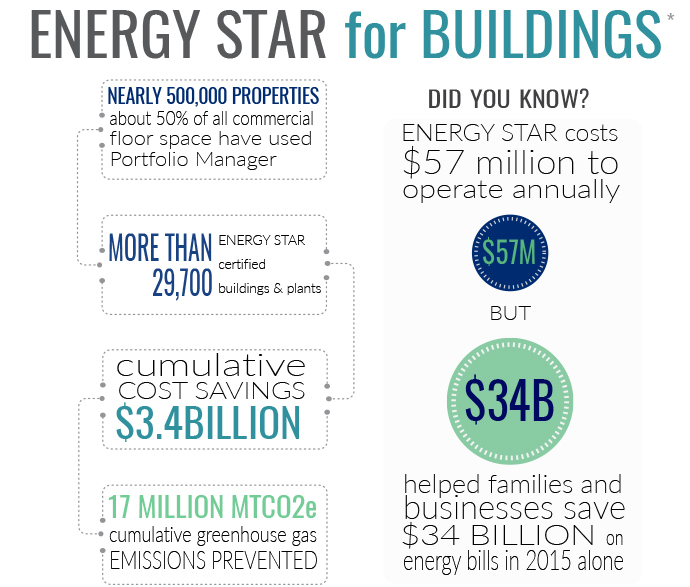 ENERGY STAR for BUILDINGS*

NEARLY 500,000 PROPERTIES about 50% of all commercial floor space have used Portfolio Manager

MORE THAN 29,700 ENERGY STAR certified buildings & plants

cumulative COST SAVINGS $3.4BILLION

17 MILLION MTCO2e cumulative greenhouse gas EMISSIONS PREVENTED

DID YOU KNOW?

ENERGY STAR costs $57 million to operate annually

$57M

BUT

$34B

helped families and businesses save $34 BILLION on energy bills in 2015 alone