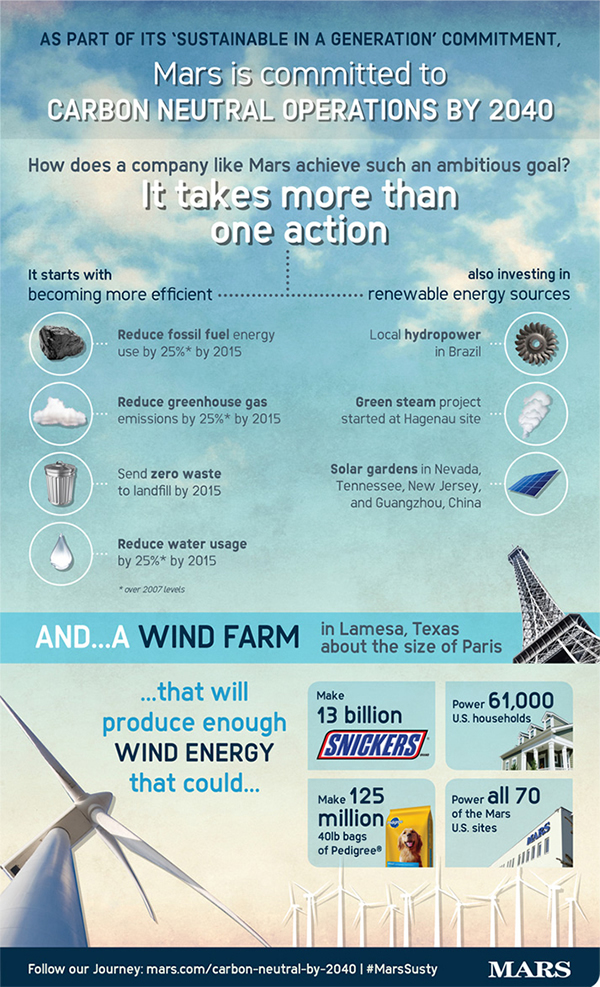 AS PART OF ITS 'SUSTAINABLE IN A GENERATION' COMMITMENT,

Mars is committed to CARBON NEUTRAL OPERATIONS BY 2040

How does a company like Mars achieve such an ambitious goal?

It takes more than one action

It starts with becoming more efficient

Reduce fossil fuel energy use by 25%* by 2015

Reduce greenhouse gas emissions by 25%* by 2015

Send zero waste to landfill by 2015

Reduce water usage by 25%* by 2015

* over 2007 levels

also investing in renewable energy sources

Local hydropower in Brazil

Green steam project started at Hagenau site

Solar gardens in Nevada, Tennessee, New Jersey, and Guangzhou, China

AND...A WIND FARM in Lamesa, Texas about the size of Paris

...that will produce enough WIND ENERGY that could...

Make 13 billion SNICKERS

Power 61,000 U.S. households

Make 125 million 40lb bags of Pedigree®

Power all 70 of the Mars U.S. sites

MARS

Follow our Journey: mars.com/carbon-neutral-by-2040 | #MarsSusty

MARS