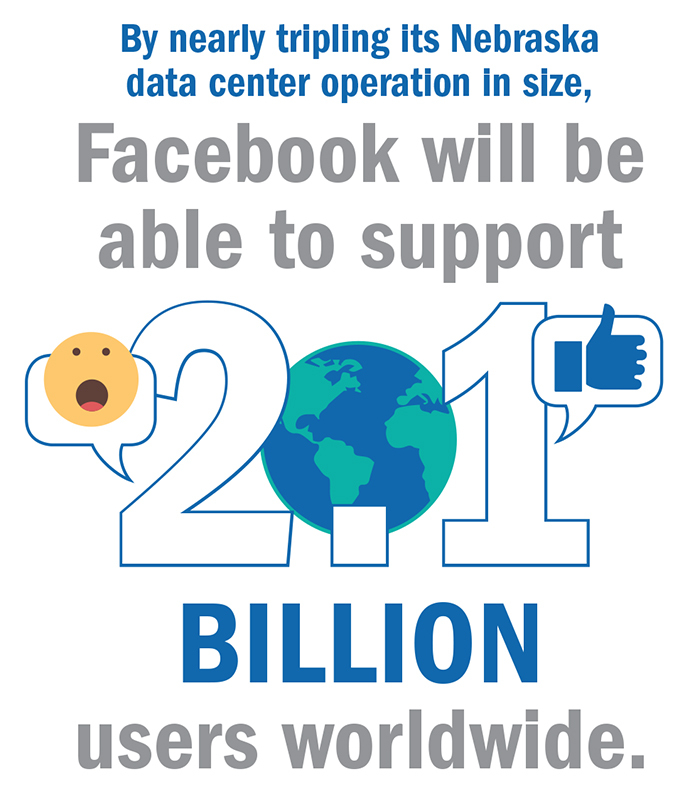 By nearly tripling its Nebraska data center operation in size,

Facebook will be able to support

2.1

BILLION

users worldwide.