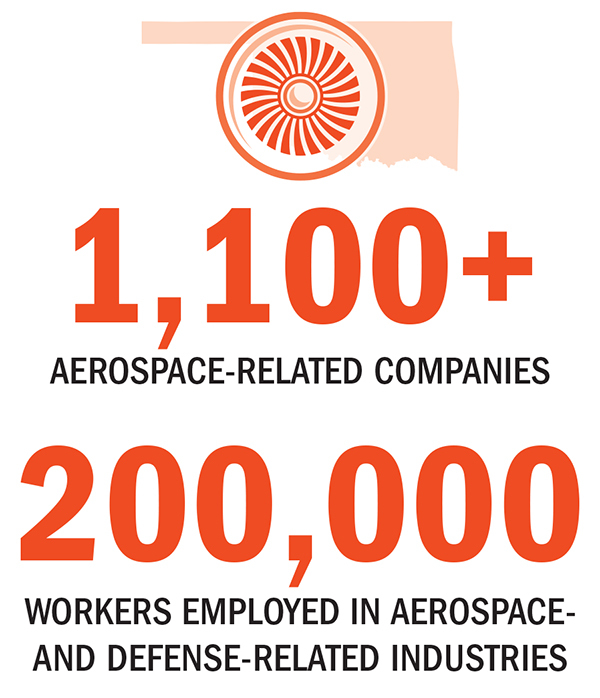 1,100+
AEROSPACE-RELATED COMPANIES

200,000
WORKERS EMPLOYED IN AEROSPACE- AND DEFENSE-RELATED INDUSTRIES