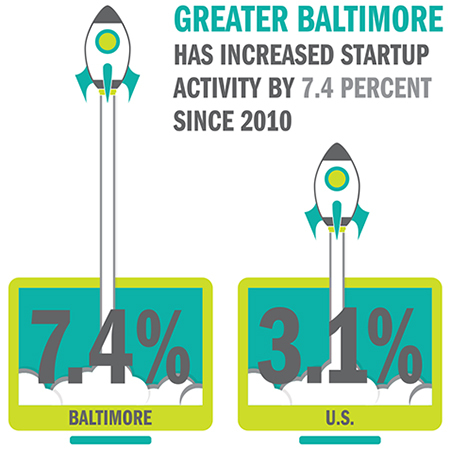 GREATER BALTIMORE HAS INCREASED STARTUP ACTIVITY BY 7.4 PERCENT SINCE 2010

7.4%

BALTIMORE

3.1%

U.S.