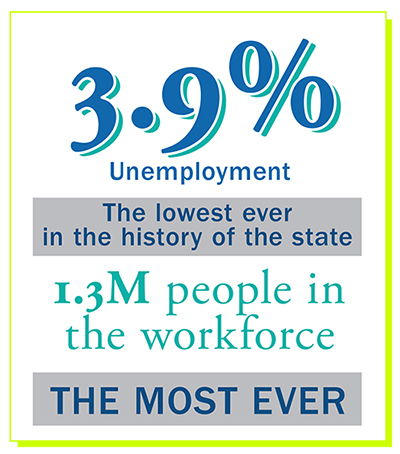 3.9%
Unemployment

The lowest ever in the history of the state

1.3M people in the workforce

THE MOST EVER