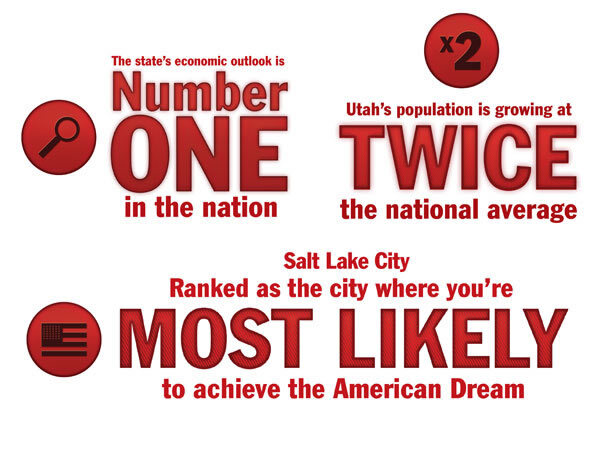 The state's economic outlook is
Number
ONE
in the nation

x2

Utah's population is growing at
TWICE
the national average

Salt Lake City
Ranked as the city where you're
MOST LIKELY
to achieve the American Dream