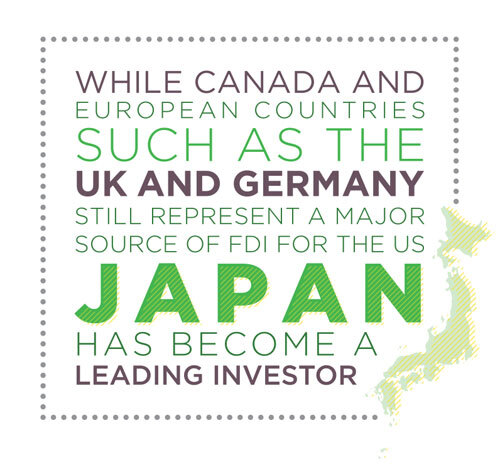 WHILE CANADA AND EUROPEAN COUNTRIES SUCH AS THE UK AND GERMANY STILL REPRESENT A MAJOR SOURCE OF FDI FOR THE US JAPAN HAS BECOME A LEADING INVESTOR