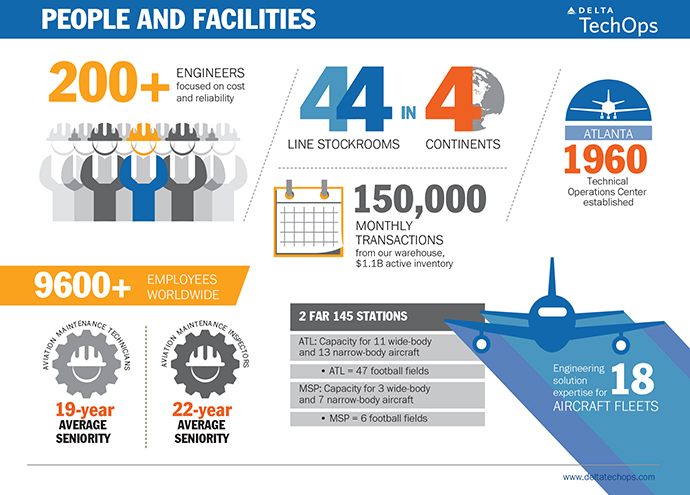 PEOPLE AND FACILITIES

DELTA TechOps

200+ ENGINEERS focused on cost and reliability

44 LINE STOCKROOMS IN 4 CONTINENTS

ATLANTA 1960 Technical Operations Center established

150,000 MONTHLY TRANSACTIONS from our warehouse, $1.1B active inventory

9600+ EMPLOYEES WORLDWIDE

AVIATION MAINTENANCE TECHNICIANS

19-year AVERAGE SENIORITY

AVIATION MAINTENANCE INSPECTORS

22-year AVERAGE SENIORITY

2 FAR 145 STATIONS

ATL: Capacity for 11 wide-body and 13 narrow-body aircraft

• ATL = 47 football fields

MSP: Capacity for 3 wide-body and 7 narrow-body aircraft

• MSP = 6 football fields

Engineering solution expertise for 18 AIRCRAFT FLEETS

www.deltatechops.com