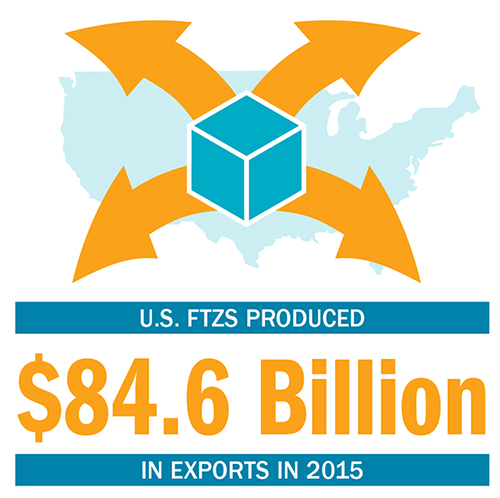 U.S. FTZS PRODUCED

\$84.6 Billion

IN EXPORTS IN 2015