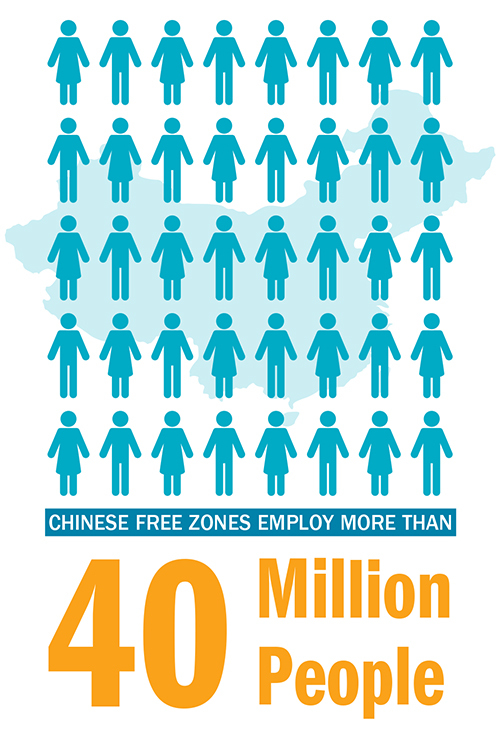 CHINESE FREE ZONES EMPLOY MORE THAN

40 Million People