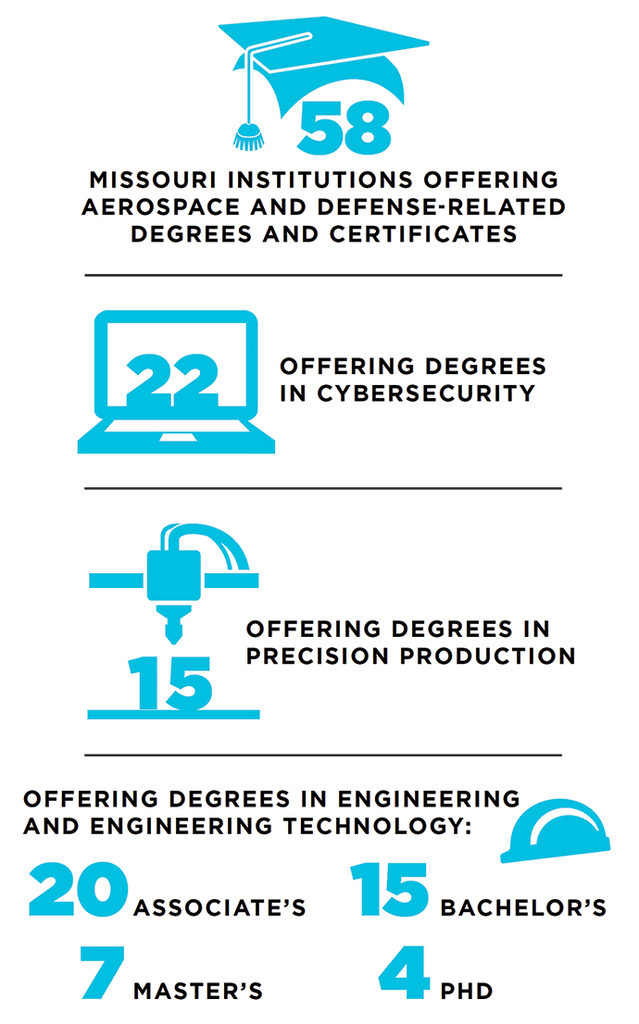 58

MISSOURI INSTITUTIONS OFFERING AEROSPACE AND DEFENSE-RELATED DEGREES AND CERTIFICATES

22

OFFERING DEGREES IN CYBERSECURITY

15

OFFERING DEGREES IN PRECISION PRODUCTION

OFFERING DEGREES IN ENGINEERING AND ENGINEERING TECHNOLOGY:

20 ASSOCIATE'S

15 BACHELOR'S

7 MASTER'S

4 PHD