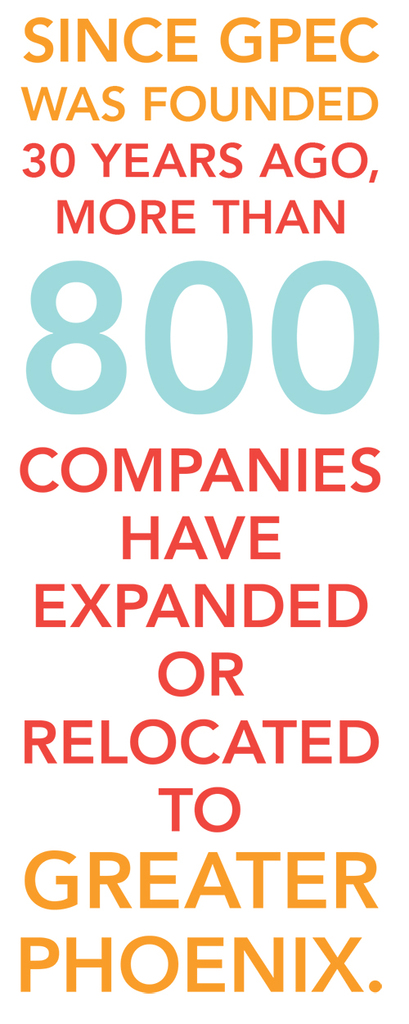 SINCE GPEC WAS FOUNDED 30 YEARS AGO, MORE THAN

800

COMPANIES HAVE EXPANDED OR RELOCATED TO GREATER PHOENIX.